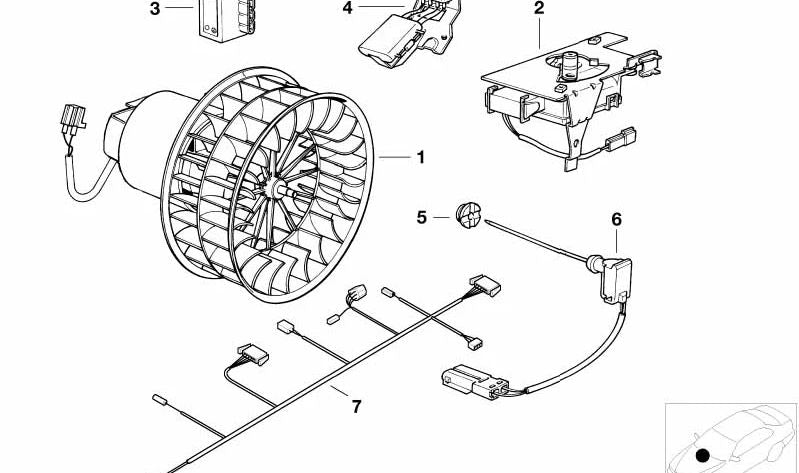 3
4
2
1
5
6
7