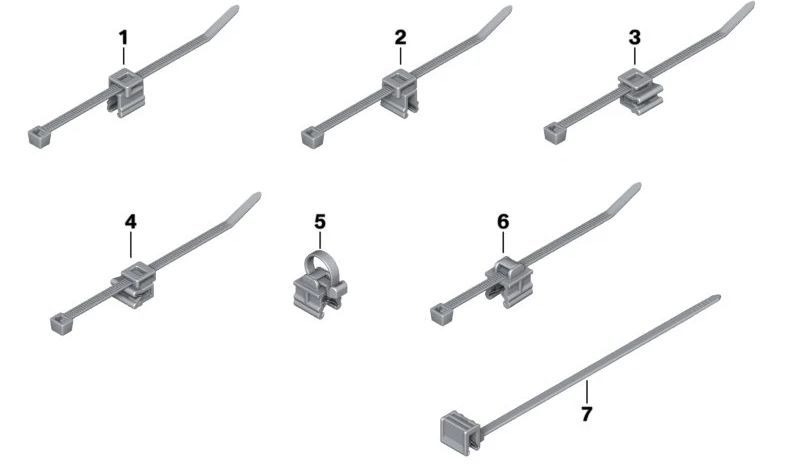 1
2
3
4
5
6
7