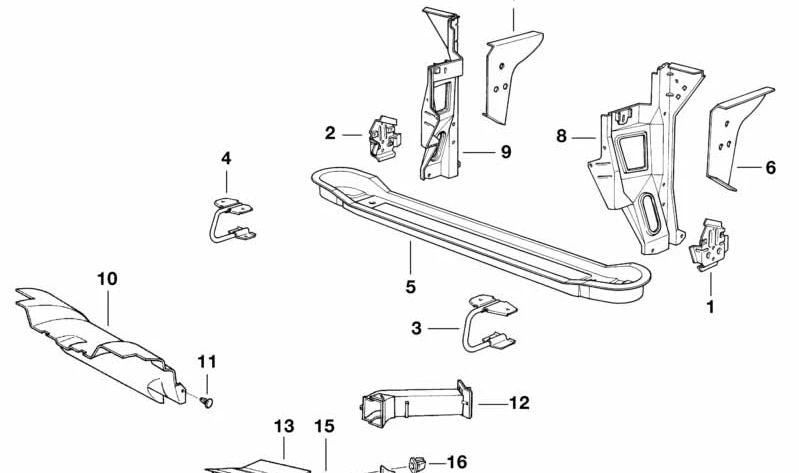 2
9
8
6
4
5
1
10
3
11
12
13
15
16