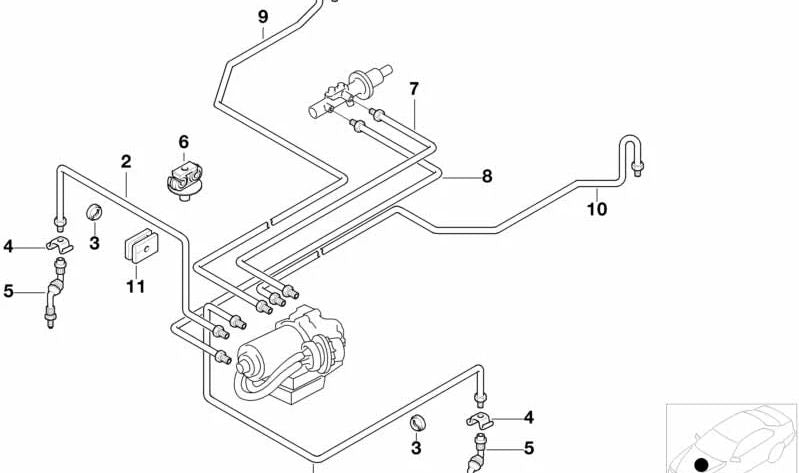 9
7
6
2
8
10
4
3
11
5
4
3
5