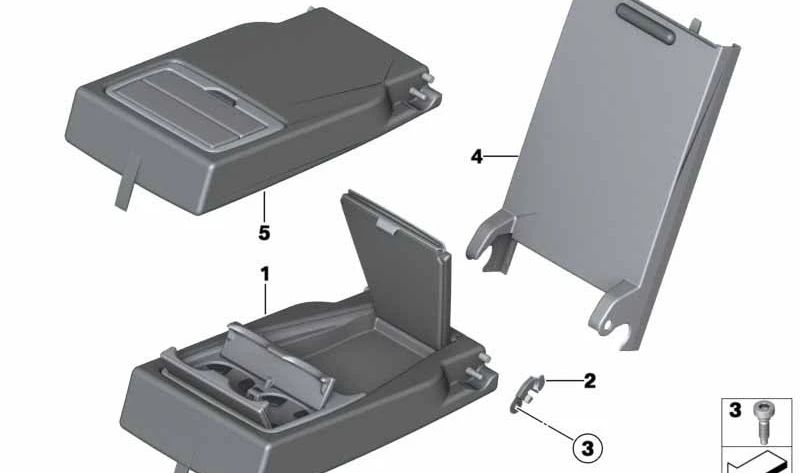 4
5
1
2
3
3