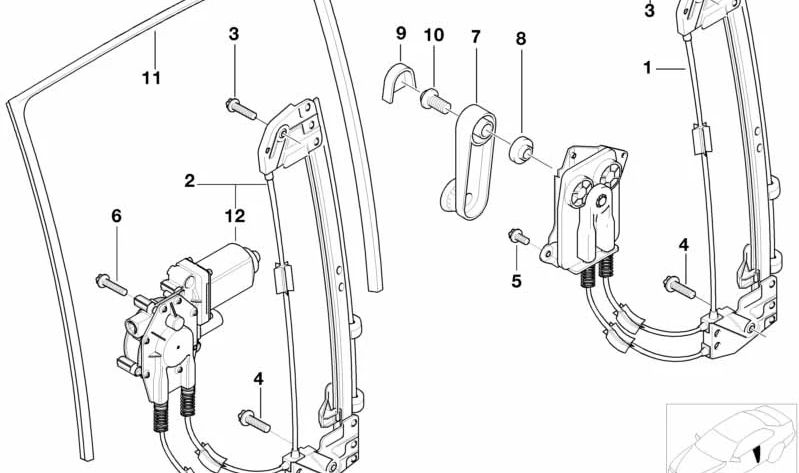 11
3
9
10
7
8
3
1
2
12
6
5
4
4