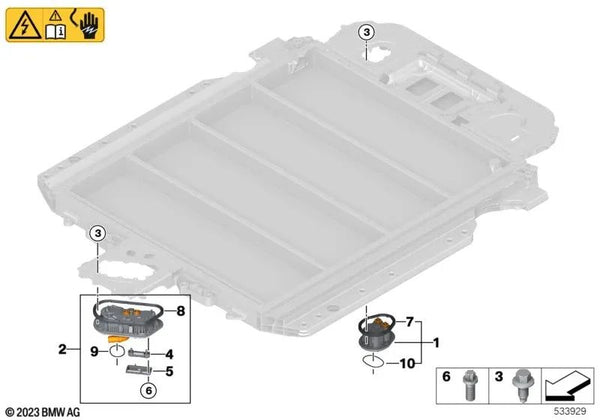 3
3
8
2
9
4
5
6
7
1
10
6
3
© 2023 BMW AG
533929