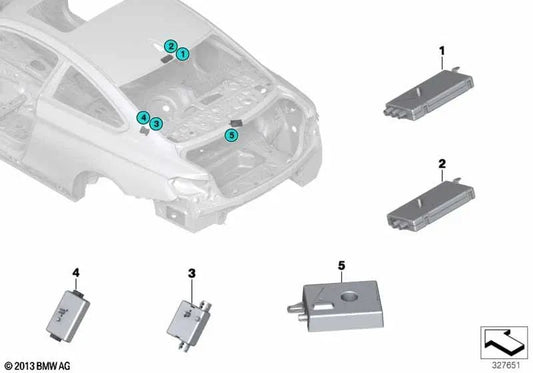 2
1
4
3
5
1
2
4
3
5
© 2013 BMW AG
327651