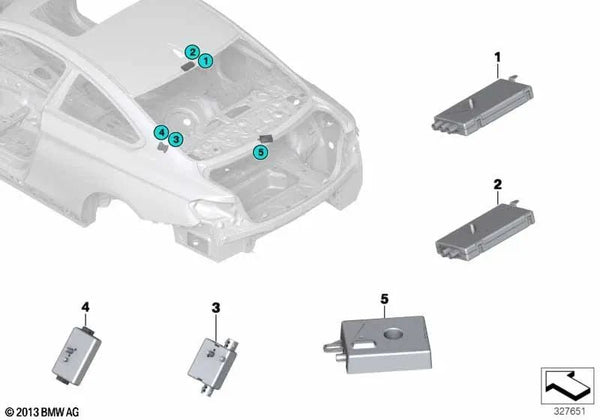 2
1
4
3
5
1
2
4
3
5
© 2013 BMW AG
327651