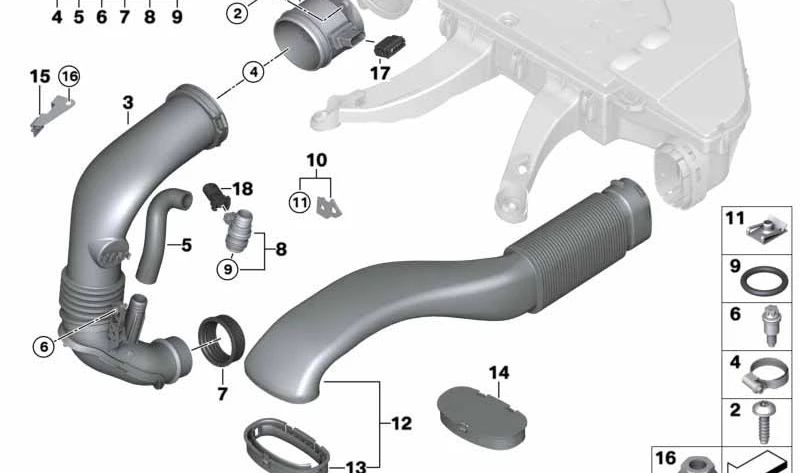 4 5 6 7 8 9
2
4
17
15 16
3
10
11
18
5
8
9
6
7
14
12
13
11
9
6
4
2
16