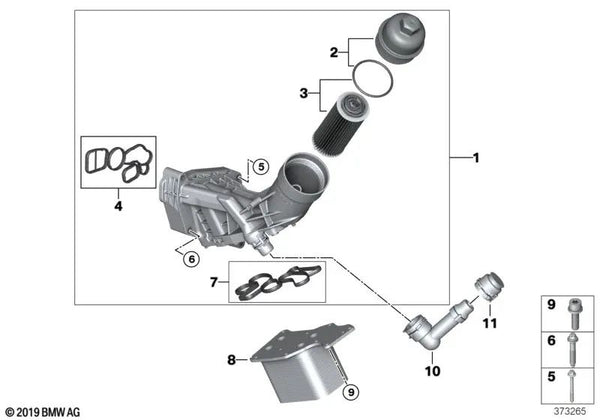 2
3
1
4
5
6
7
8
9
10
11
9
6
5
© 2019 BMW AG
373265