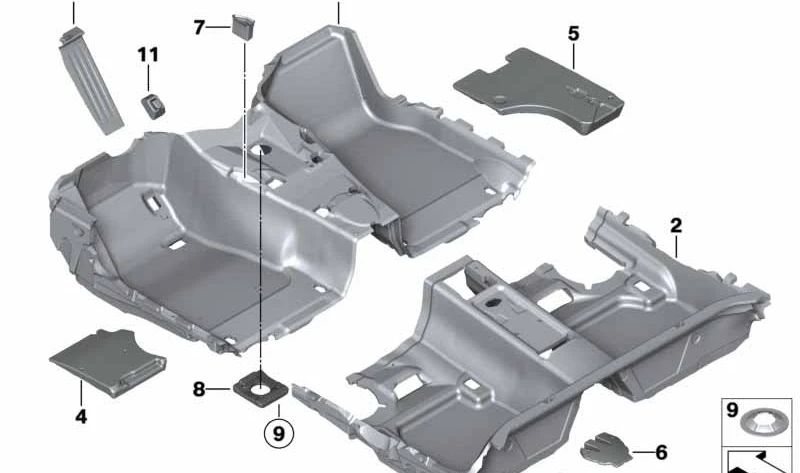 7
11
5
2
4
8
9
9
6