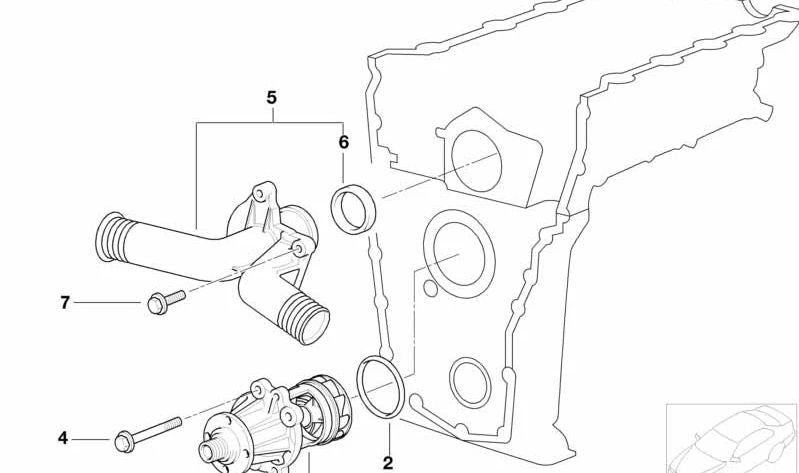 5
6
7
4
2