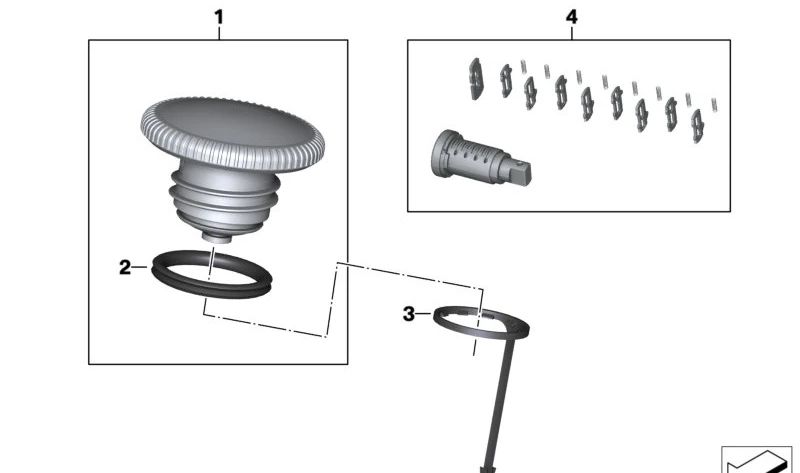 1
4
2
3