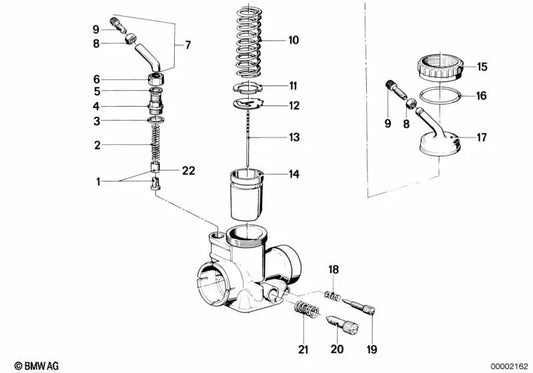 9
8
7
6
5
4
3
2
22
1
10
11
12
13
14
15
16
9
8
17
18
21
20
19
© BMW AG
00002162