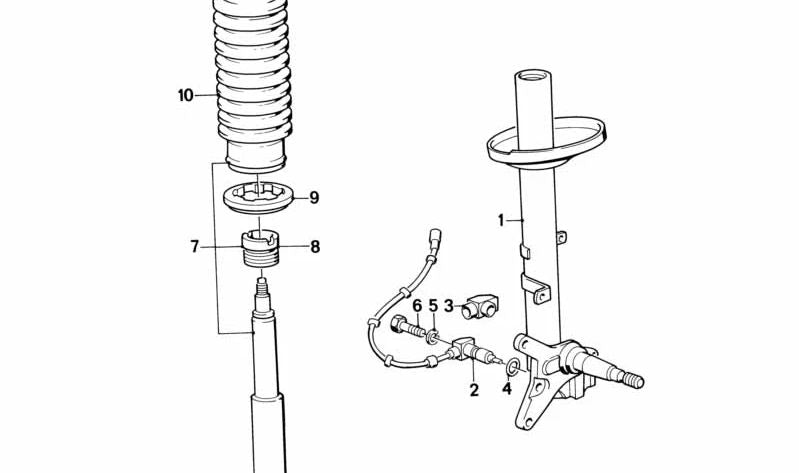 10
9
7
8
1
6
5
3
2
4