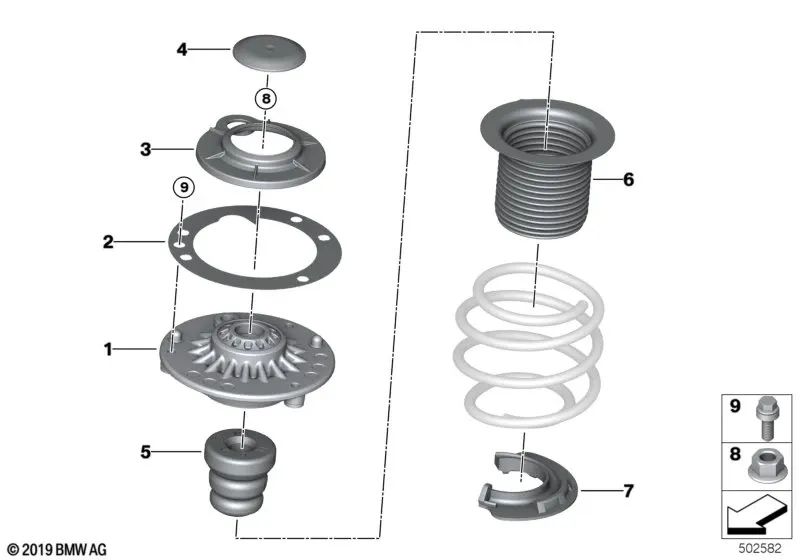 4
8
3
9
2
1
5
6
7
9
8
© 2019 BMW AG
502582