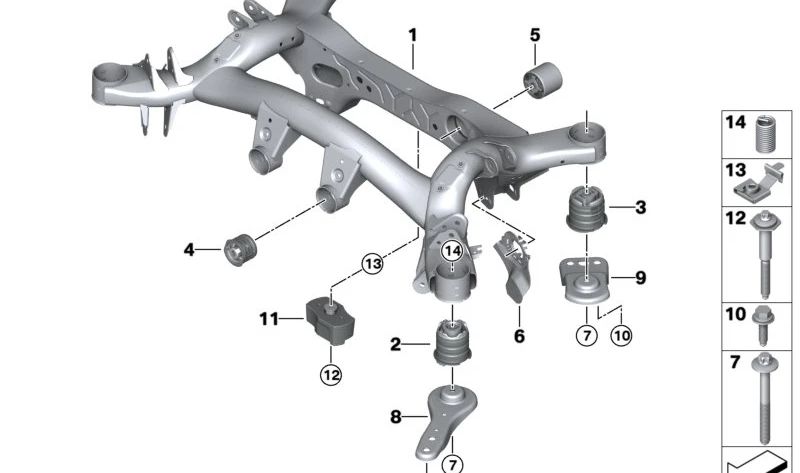 1
5
3
4
13
14
9
11
6
7
10
2
12
8
7
14
13
12
10
7