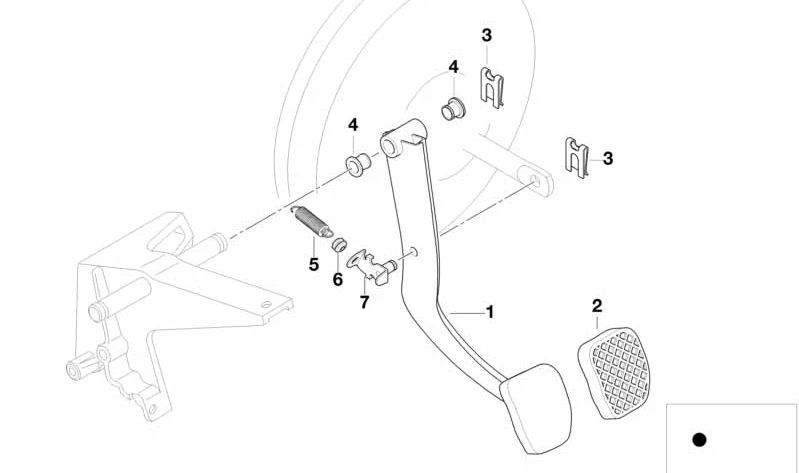 3
4
4
3
5
6
7
1
2