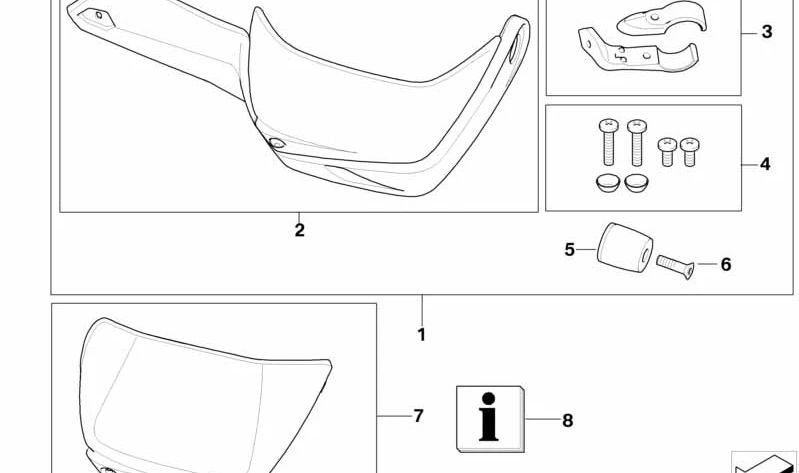 3
4
2
5
6
1
7
i
8