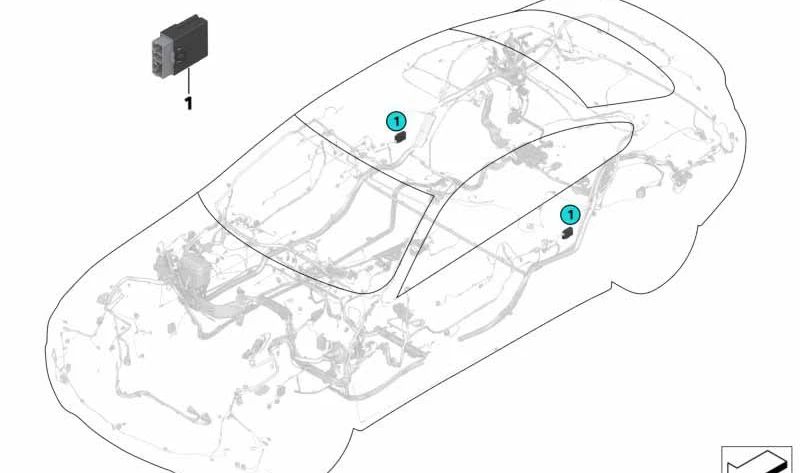 1

1

1