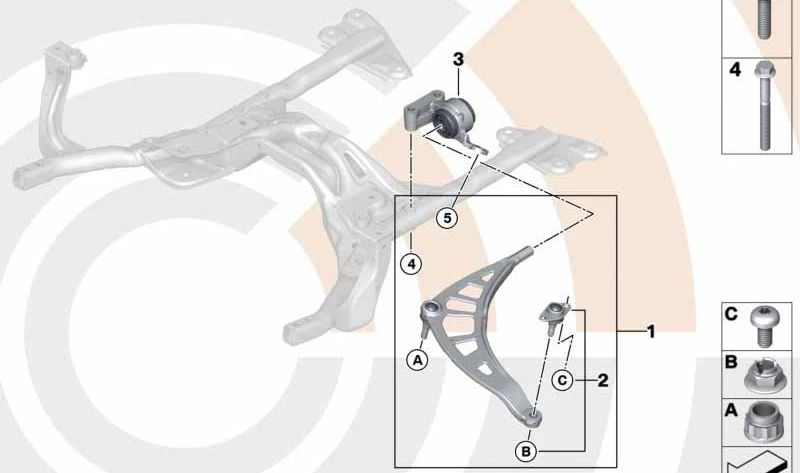 3
5
4
A
C
2
1
B
4
C
B
A