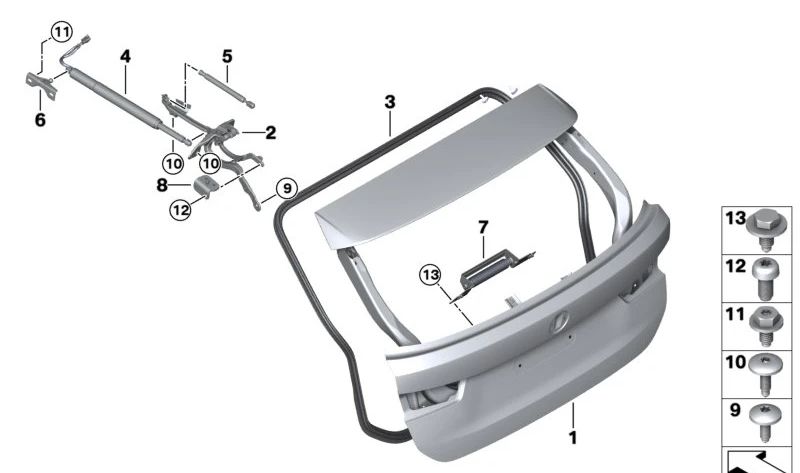 11
4
5
6
2
3
10
10
8
9
12
7
13
1
13
12
11
10
9