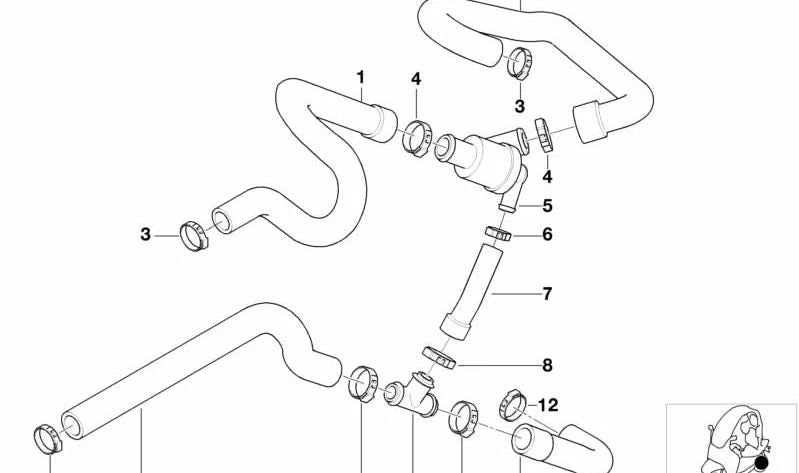 1
4
3
4
5
3
6
7
8
12