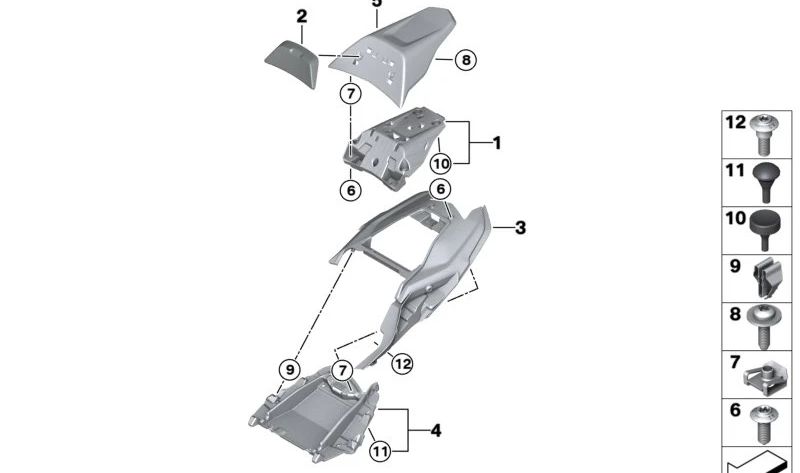 2
5
8
7
1
10
6
6
3
9
7
12
4
11
12
11
10
9
8
7
6