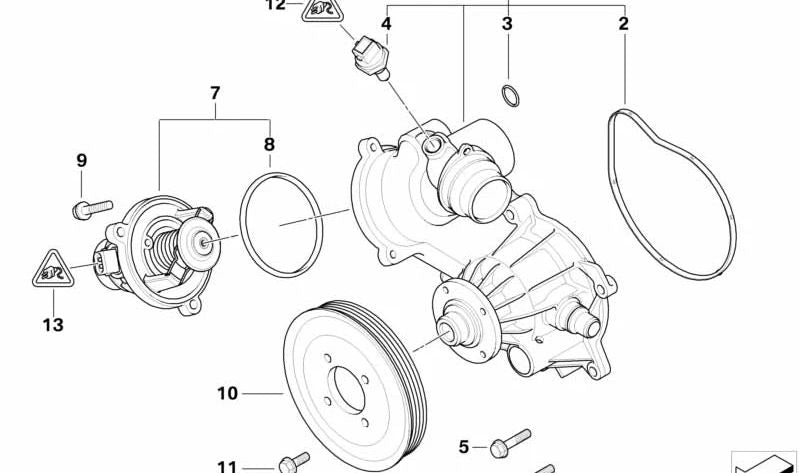 12
4
3
2
7
8
9
13
10
5
11