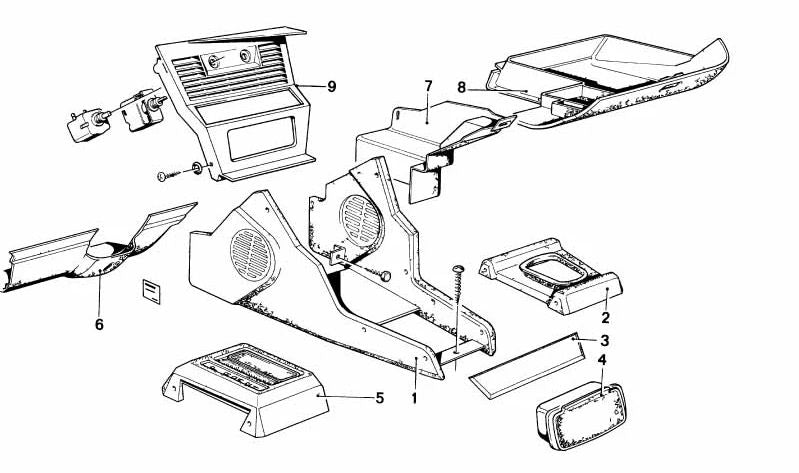 9
7
8
6
2
3
4
5
1