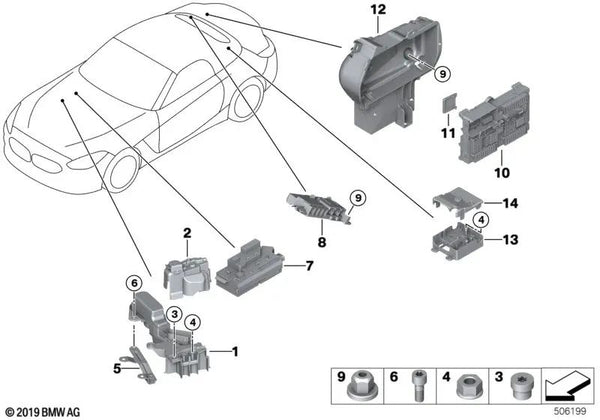 12
9
11
10
9
8
14
4
13
2
7
6
3
4
1
5
9
6
4
3
© 2019 BMW AG
506199