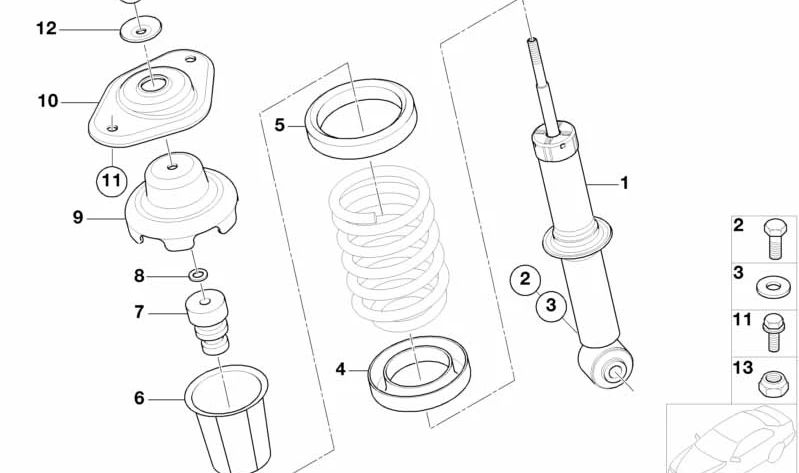 12
10
11
9
8
7
6
5
4
1
2
3
2
3
11
13