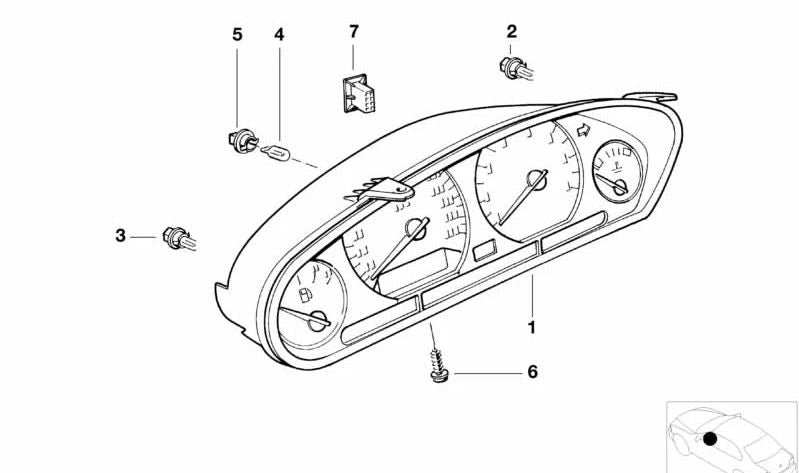 5
4
7
2
3
1
6