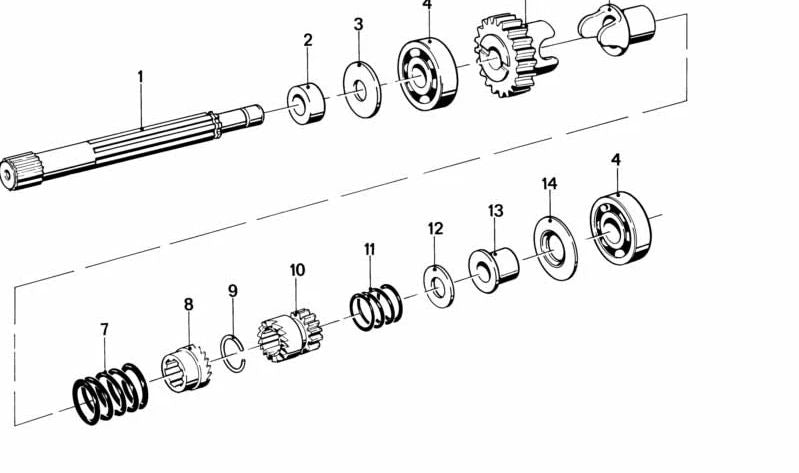 1
2
3
4
4
14
13
12
11
10
9
8
7