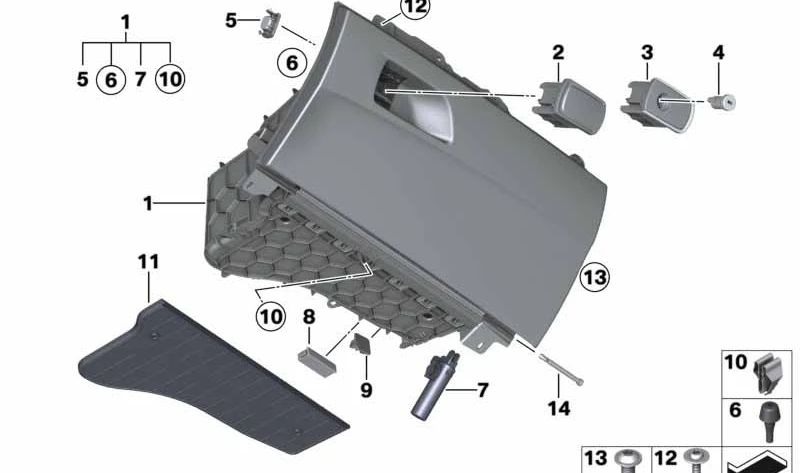 1
5 6 7 10
5
6
12
2
3
4
1
11
10
8
9
7
13
14
10
6
13 12