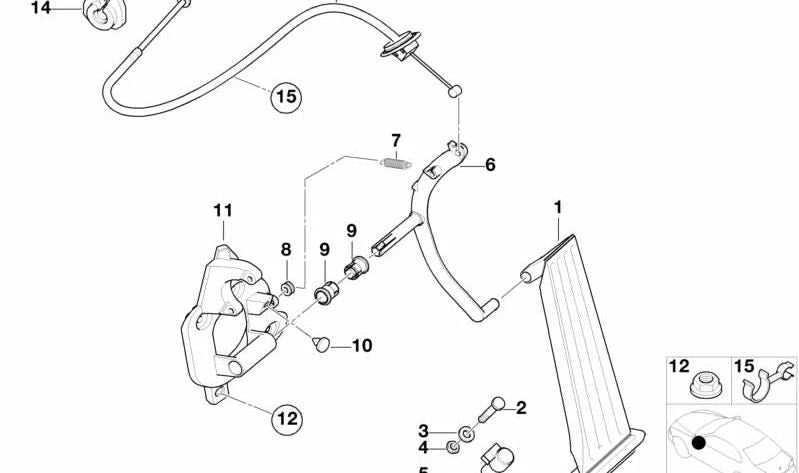 14
15
7
6
11
1
8
9
9
10
12
2
3
4
5
12
15