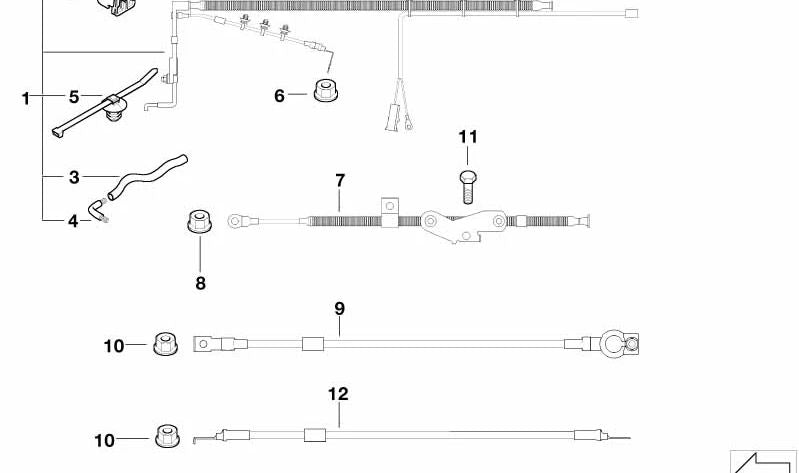 1
5
6
11
3
7
4
8
9
10
12
10