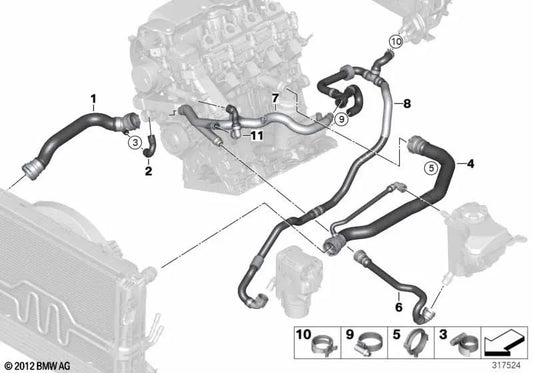 10
1
7
8
9
3
11
2
4
5
6
10 9 5 3
© 2012 BMW AG
317524