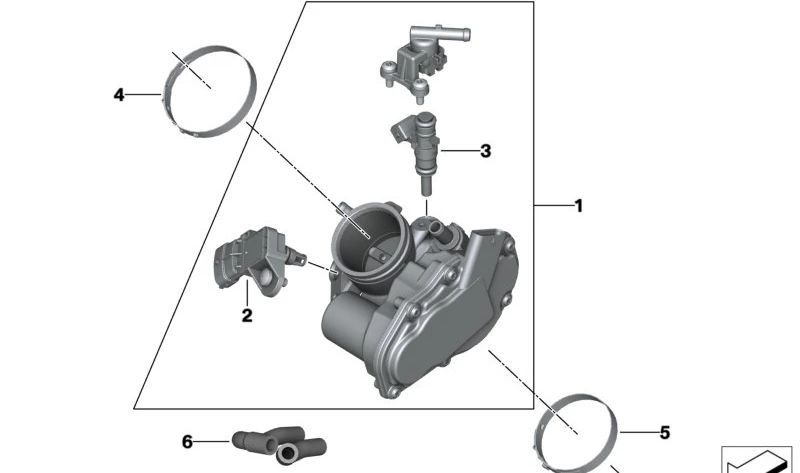 4
3
1
2
6
5