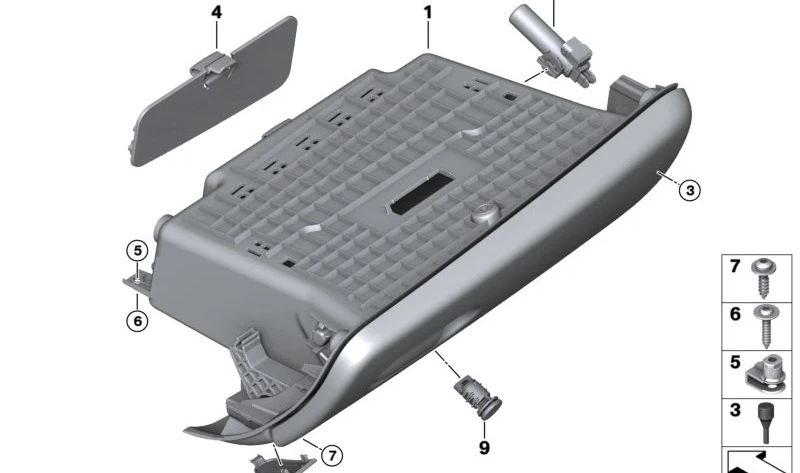 4
1
3
5
6
7
9
7
6
5
3