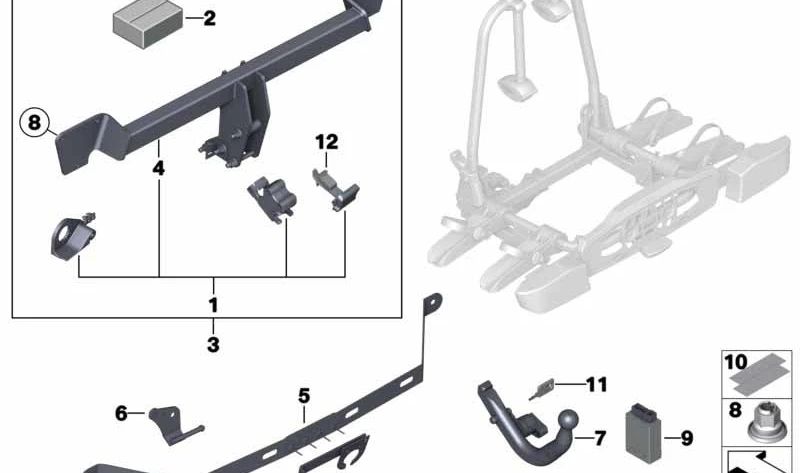 2
8
4
12
1
3
5
6
11
7
9
10
8