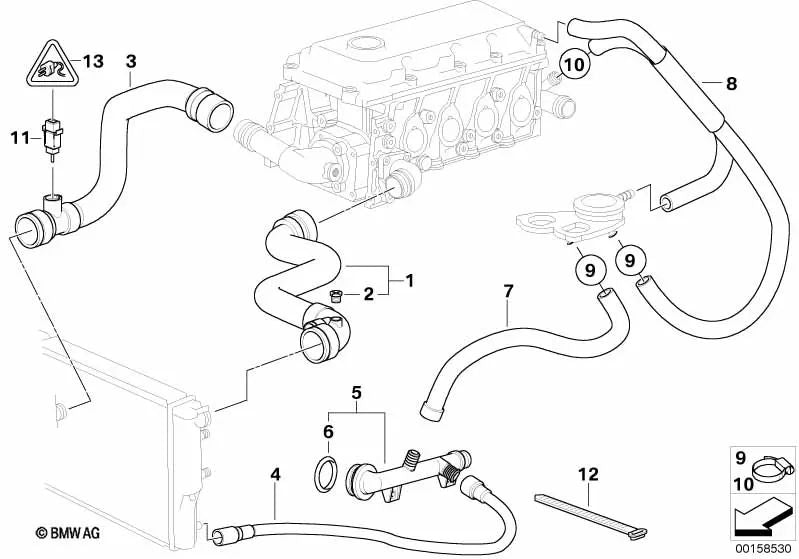 13
3
10
8
11
1
2
9
9
7
5
6
4
12
9
10
© BMW AG
00158530