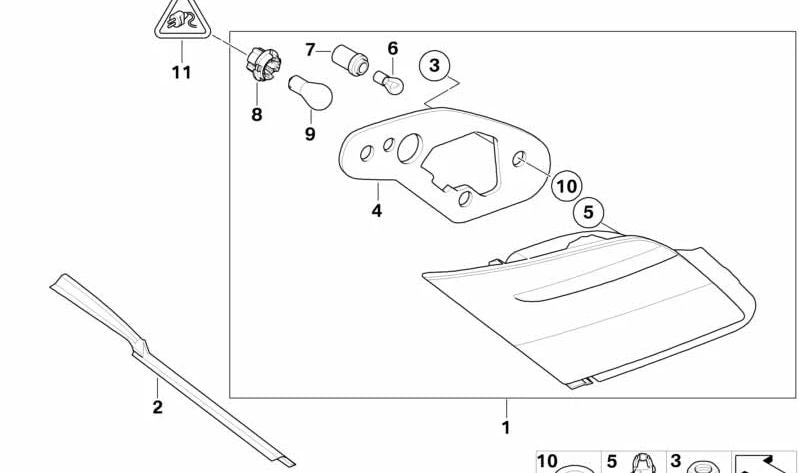 11
7
6
3
8
9
4
10
5
2
1
10
5
3