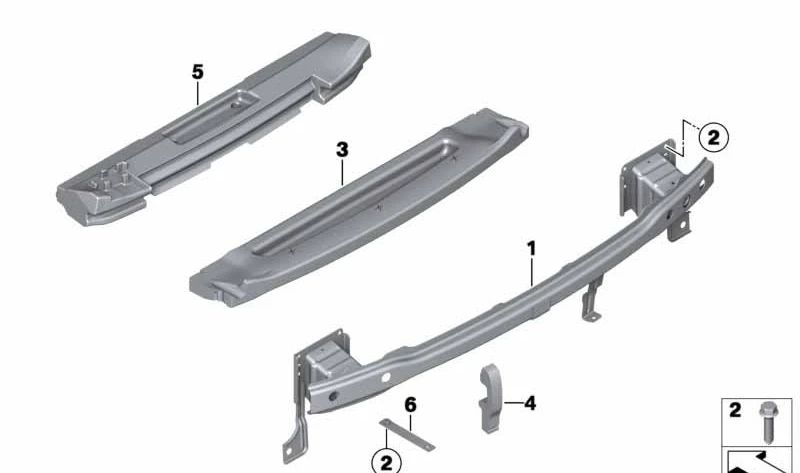 5
3
2
1
6
4
2
2