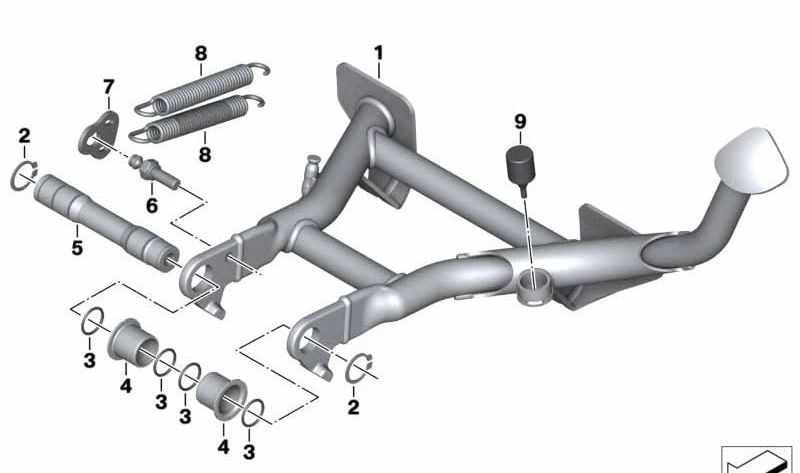 8
1
7
9
2
8
6
5
3
4
3
3
2
4
3