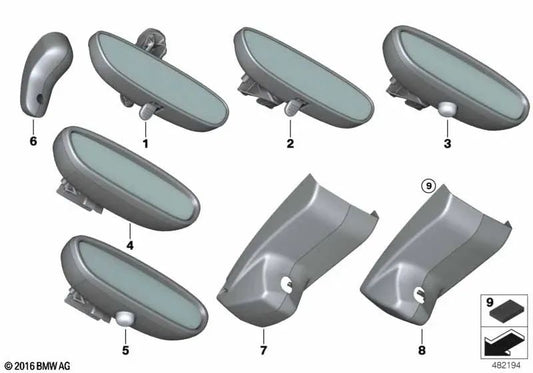 6
1
2
3
4
9
5
7
8
9
© 2016 BMW AG
482194