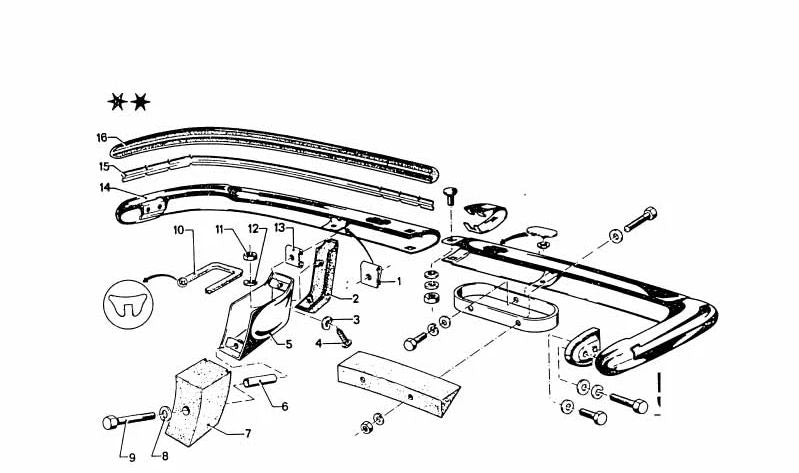 16
15
14
10
11
12
13
1
2
3
4
5
6
7
8
9