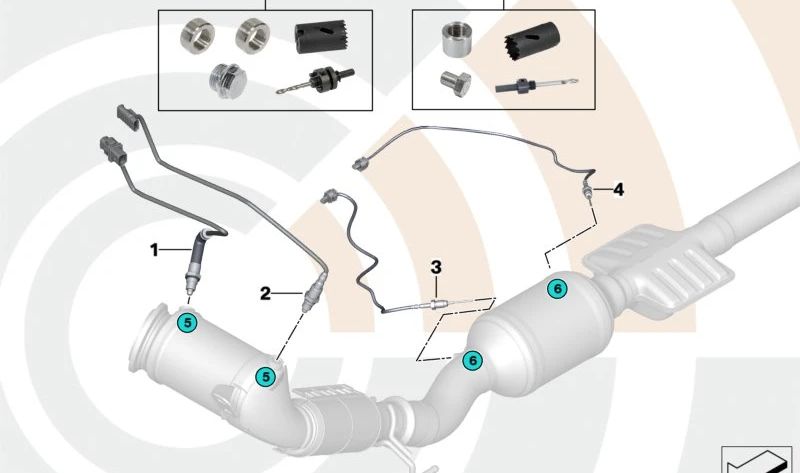 1
2
3
4
5
5
6
6