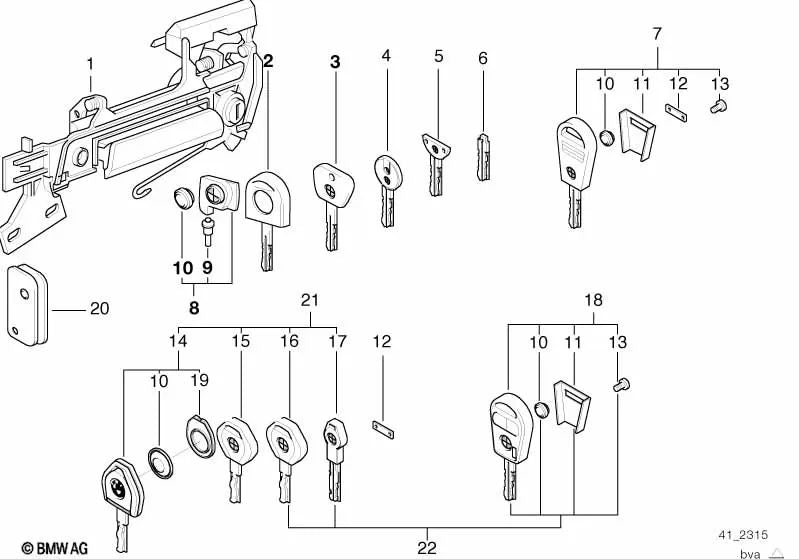 1
2
3
4
5
6
7
10
11
12
13
10
9
8
20
21
14
15
16
17
12
18
10
11
13
10
19
22
© BMW AG
41_2315
bva