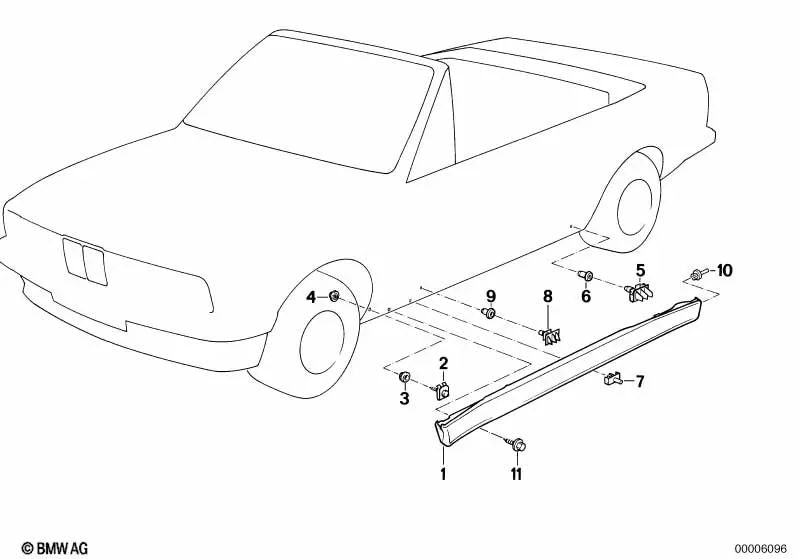 4
9
8
6
5
10
2
3
7
1
11
© BMW AG
00006096