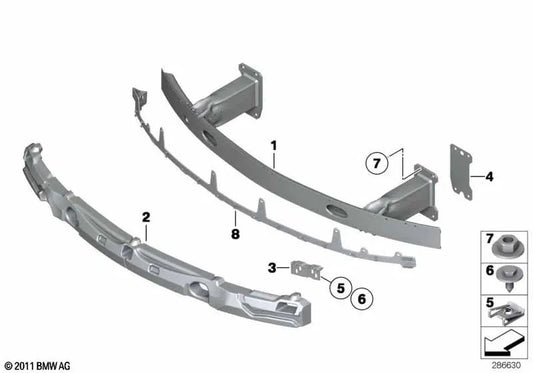 1
7
4
2
8
3
5
6
7
6
5
© 2011 BMW AG
286630