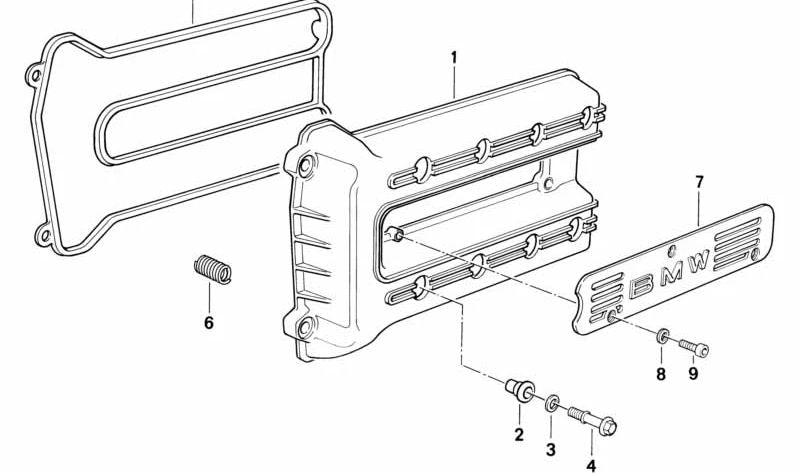 1
7
BMW
6
8
9
2
3
4