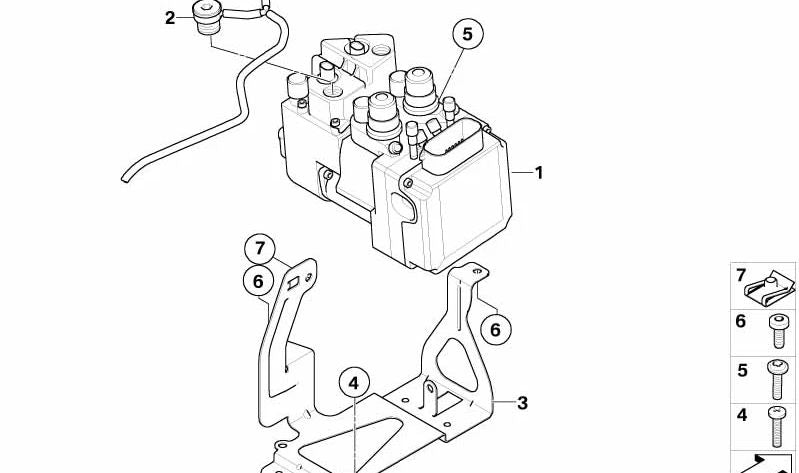 2
5
1
7
6
6
4
3
7
6
5
4